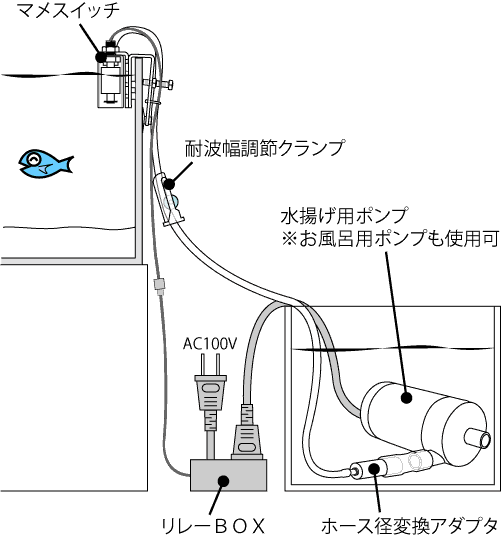 マメスイッチ

耐波幅調節クランプ

水揚げ用ポンプ
※お風呂用ポンプも使用可

AC100V

リレーＢＯＸ

ホース径変換アダプタ